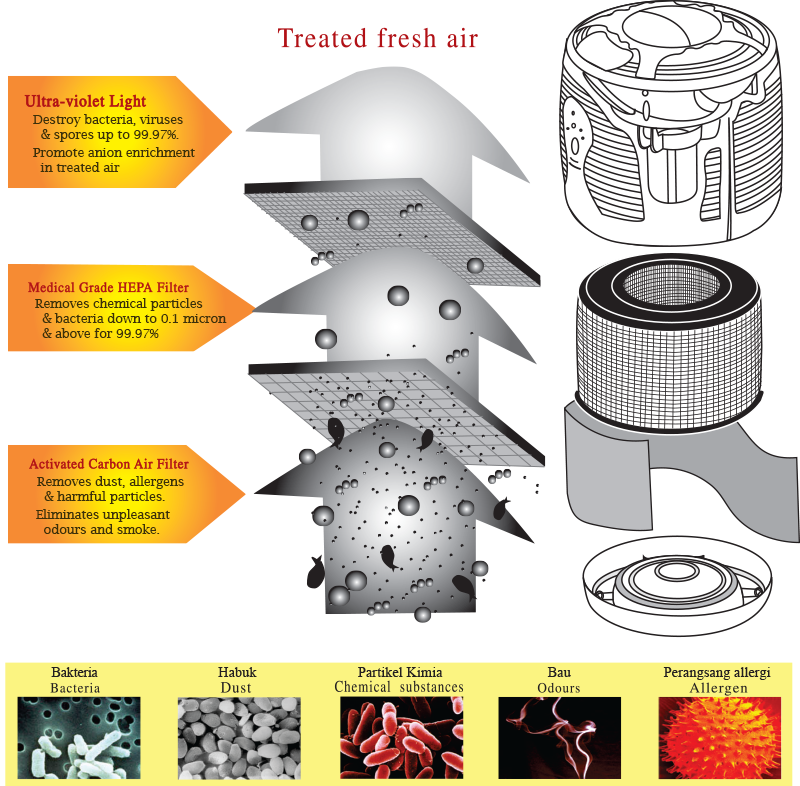 Treated fresh air

Ultra-violet Light
Destroy bacteria, viruses & spores up to 99.97%.
Promote anion enrichment in treated air

Medical Grade HEPA Filter
Removes chemical particles & bacteria down to 0.1 micron & above for 99.97%

Activated Carbon Air Filter
Removes dust, allergens & harmful particles.
Eliminates unpleasant odours and smoke.

Bakteria
Bacteria

Habuk
Dust

Partikel Kimia
Chemical substances

Bau
Odours

Perangsang allergi
Allergen